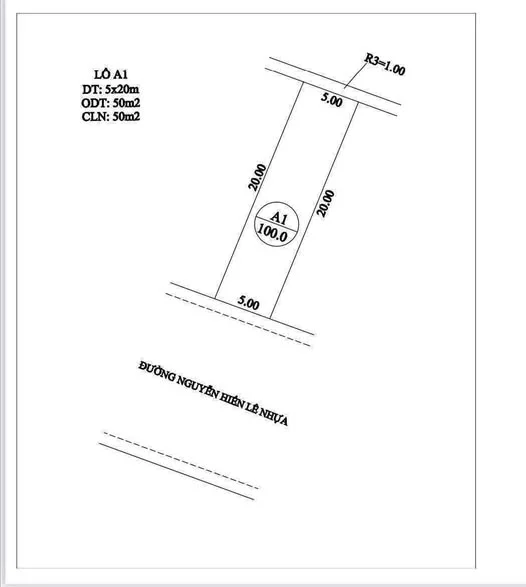 LÔ A1
DT: 5x20m
ODT: 50m2
CLN: 50m2

R3=1.00

5.00

20.00

20.00

A1
100.0

5.00

ĐƯỜNG NGUYỄN HIẾN LÊ NHỰA